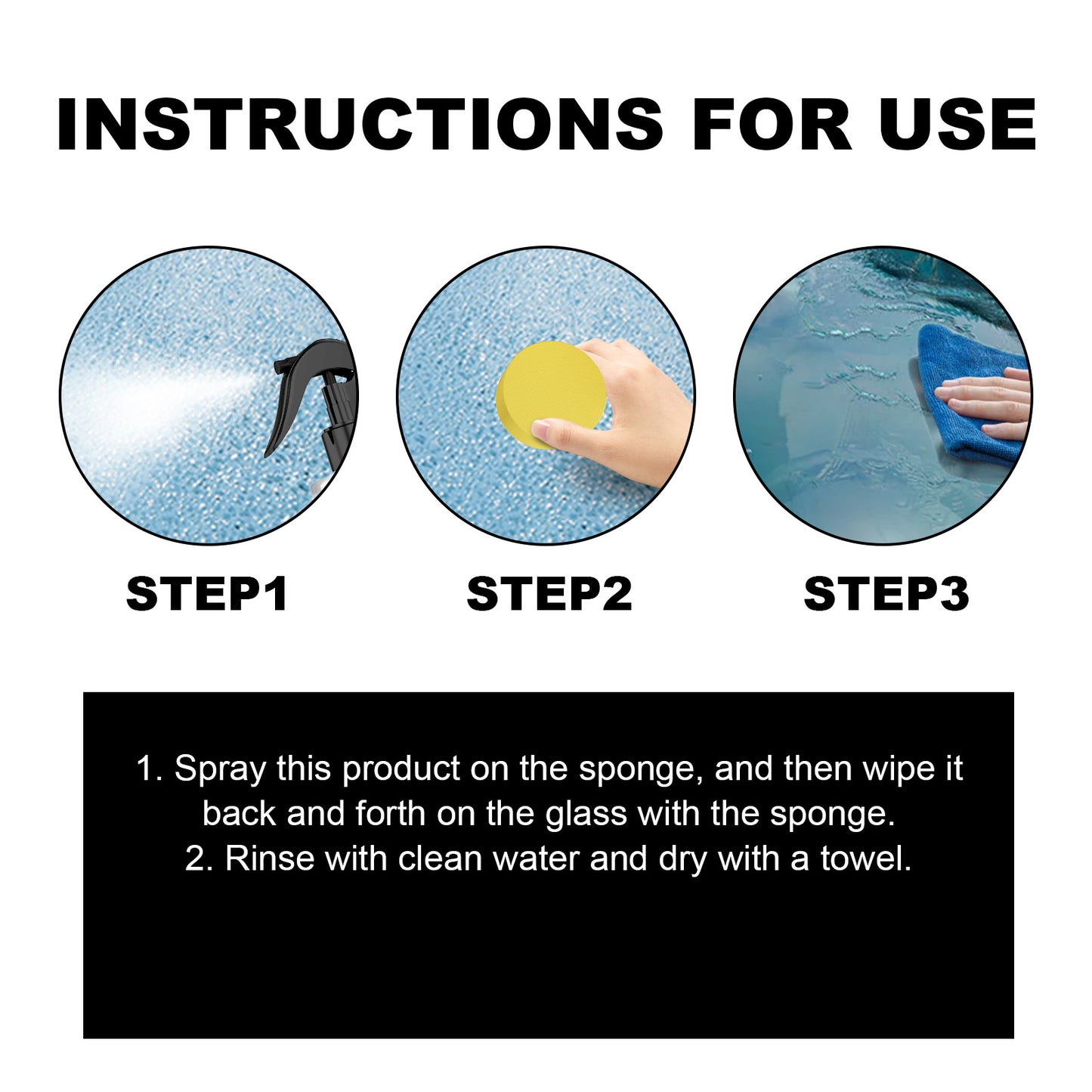 INSTRUCTIONS FOR USE

STEP1

STEP2

STEP3

1. Spray this product on the sponge, and then wipe it back and forth on the glass with the sponge.
2. Rinse with clean water and dry with a towel.